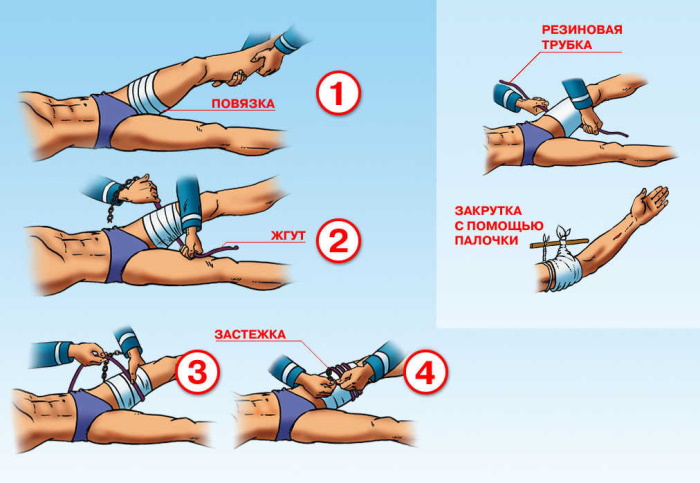 1
ПОВЯЗКА

2
ЖГУТ

3

ЗАСТЕЖКА

4

РЕЗИНОВАЯ ТРУБКА

ЗАКРУТКА С ПОМОЩЬЮ ПАЛОЧКИ