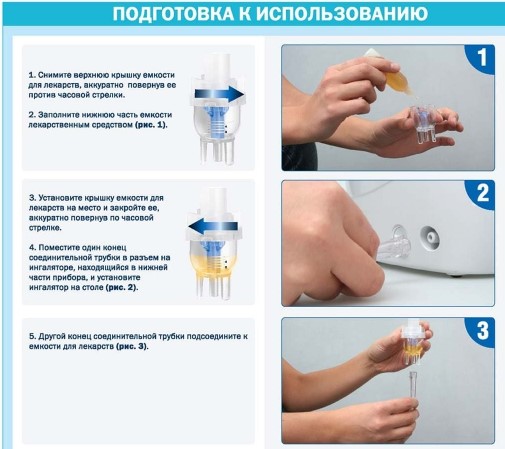 ПОДГОТОВКА К ИСПОЛЬЗОВАНИЮ

1. Снимите верхнюю крышку емкости для лекарств, аккуратно повернув ее против часовой стрелки.

2. Заполните нижнюю часть емкости лекарственным средством (рис. 1).

1

3. Установите крышку емкости для лекарства на место и закройте ее, аккуратно повернув по часовой стрелке.

4. Поместите один конец соединительной трубки в разъем на ингаляторе, находящийся в нижней части прибора, и установите ингалятор на столе (рис. 2).

2

5. Другой конец соединительной трубки подсоедините к емкости для лекарств (рис. 3).

3