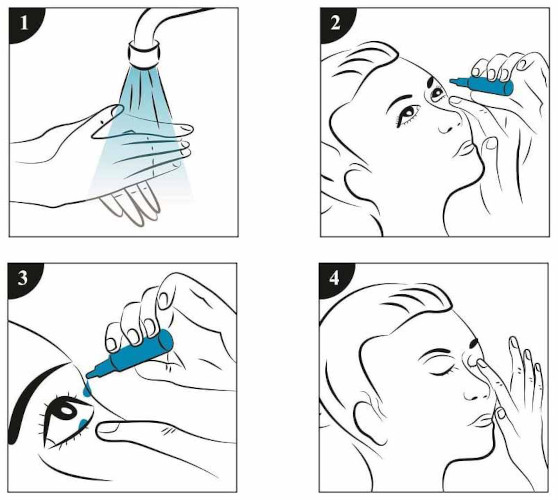 1

2

3

4