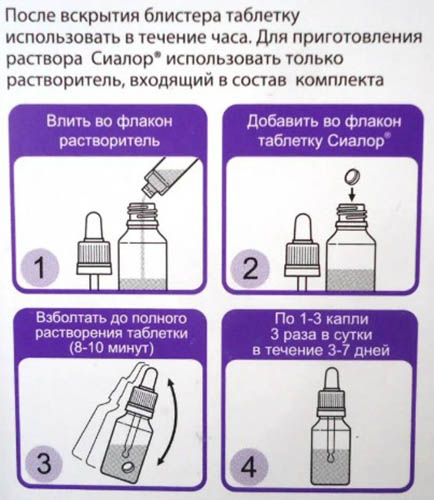 После вскрытия блистера таблетку использовать в течение часа. Для приготовления раствора Сиалор® использовать только растворитель, входящий в состав комплекта

Влить во флакон растворитель

1

Добавить во флакон таблетку Сиалор®

2

Взболтать до полного растворения таблетки (8-10 минут)

3

По 1-3 капли 3 раза в сутки в течение 3-7 дней

4